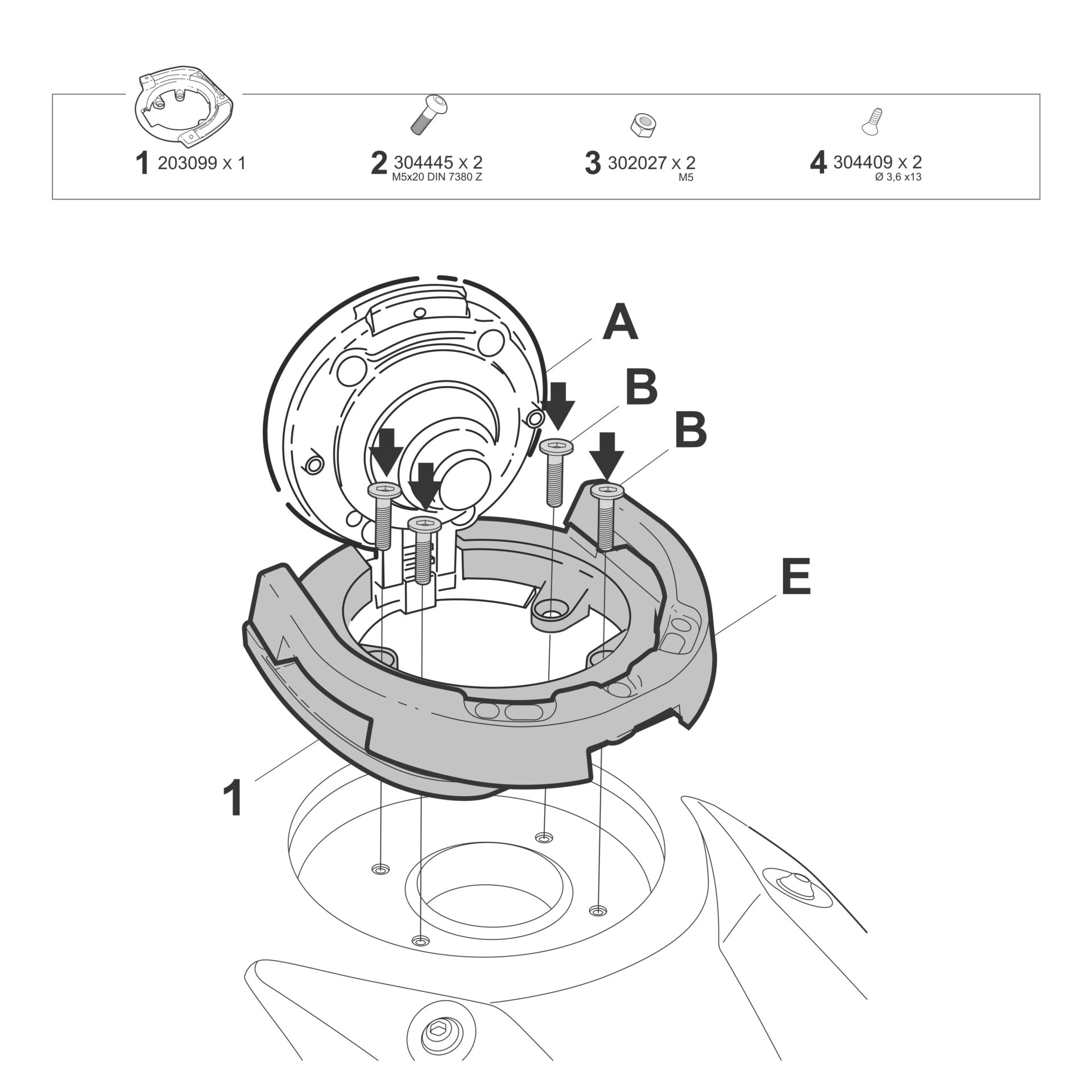 1 203099 x 1

2 304445 x 2
M5x20 DIN 7380 Z

3 302027 x 2
M5

4 304409 x 2
Ø 3,6 x13

A

B

B

E

1