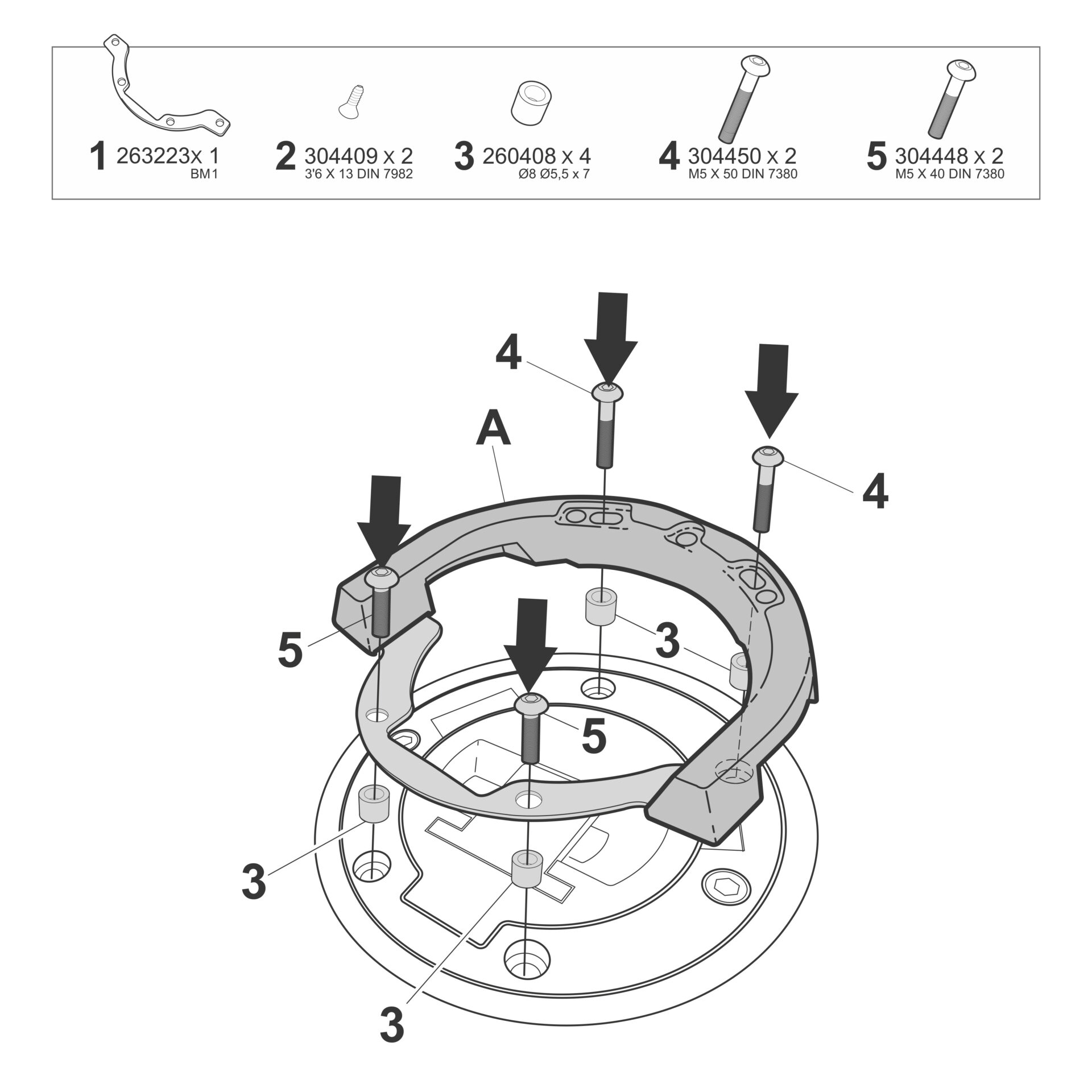 1 263223x 1
BM1

2 304409 x 2
3'6 X 13 DIN 7982

3 260408 x 4
Ø8 Ø5,5 x 7

4 304450 x 2
M5 X 50 DIN 7380

5 304448 x 2
M5 X 40 DIN 7380

4

A

4

5

3

5

3

3