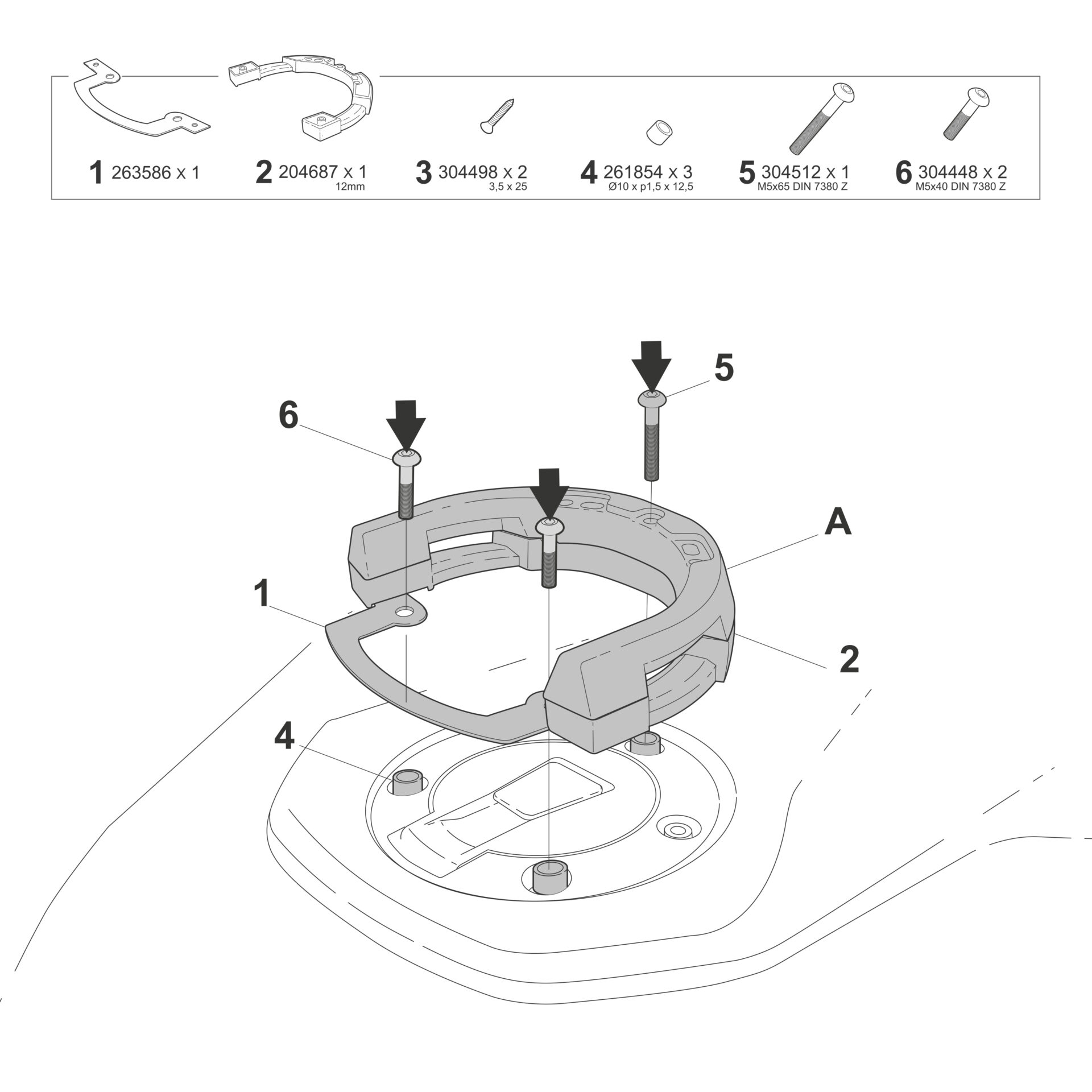 1 263586 x 1

2 204687 x 1
12mm

3 304498 x 2
3,5 x 25

4 261854 x 3
Ø10 x p1,5 x 12,5

5 304512 x 1
M5x65 DIN 7380 Z

6 304448 x 2
M5x40 DIN 7380 Z

5

6

A

1

2

4