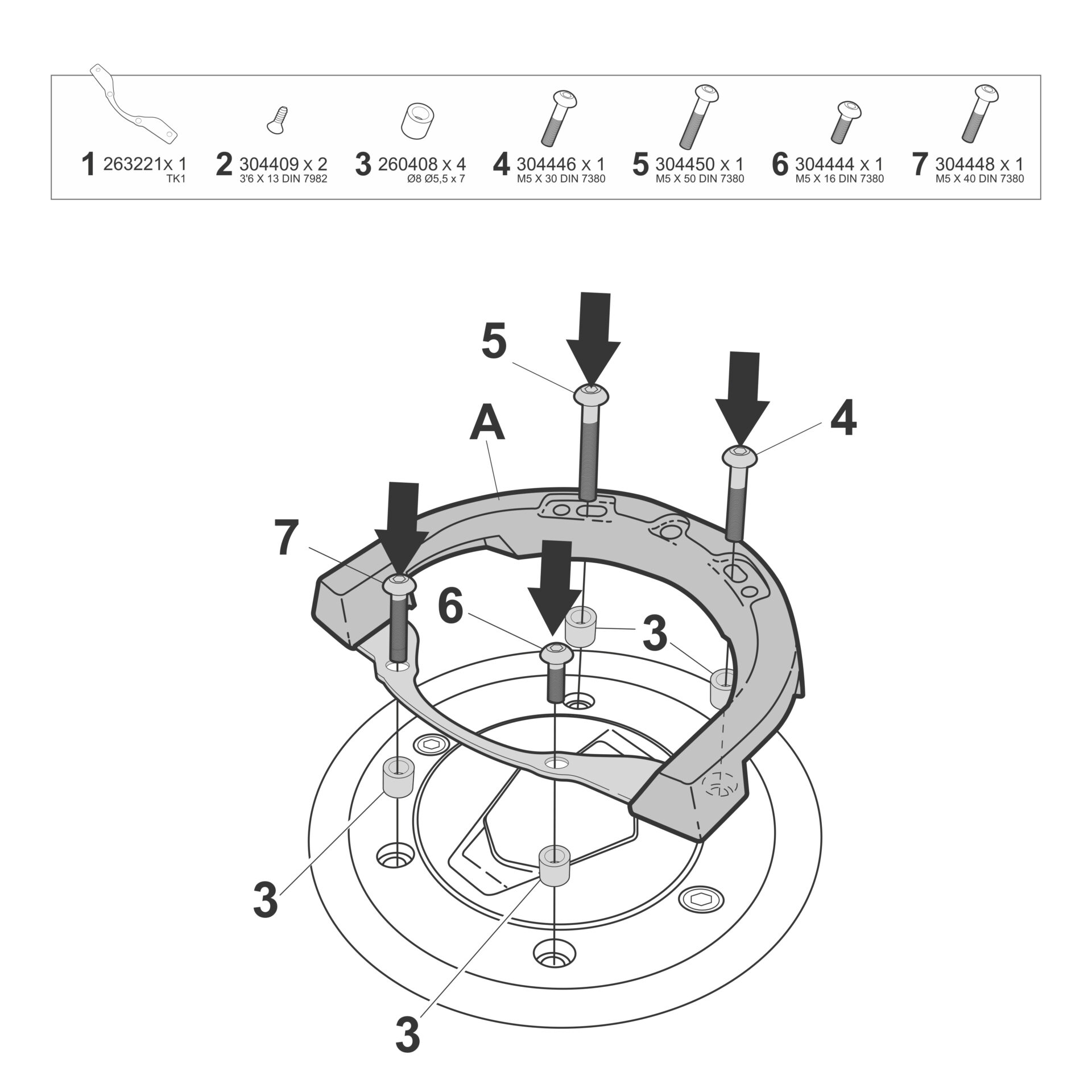 1 263221x 1
TK1

2 304409 x 2
3'6 X 13 DIN 7982

3 260408 x 4
Ø8 Ø5,5 x 7

4 304446 x 1
M5 X 30 DIN 7380

5 304450 x 1
M5 X 50 DIN 7380

6 304444 x 1
M5 X 16 DIN 7380

7 304448 x 1
M5 X 40 DIN 7380

5

A

4

7

6

3

3

3