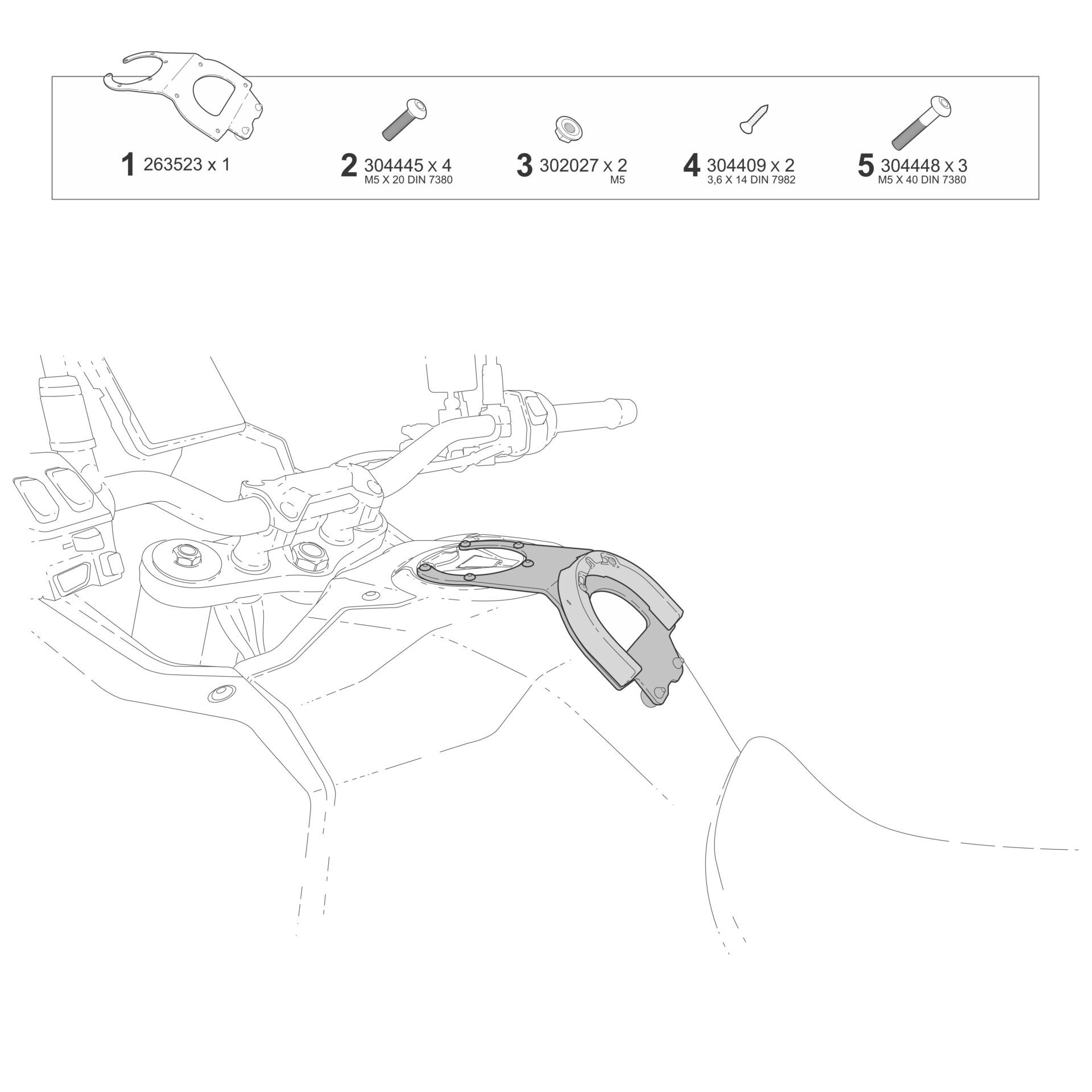 1 263523 x 1

2 304445 x 4
M5 X 20 DIN 7380

3 302027 x 2
M5

4 304409 x 2
3,6 X 14 DIN 7982

5 304448 x 3
M5 X 40 DIN 7380