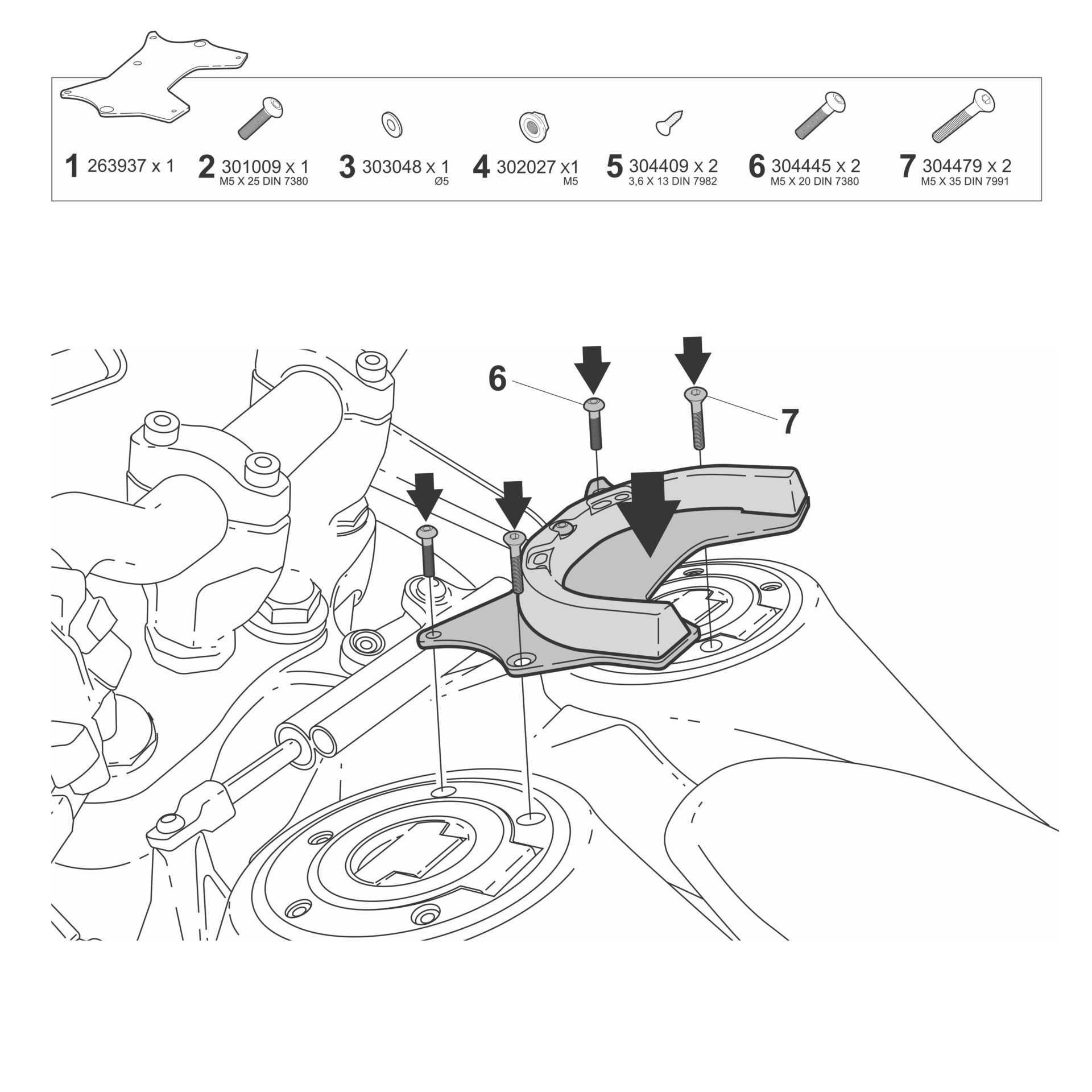 1 263937 x 1

2 301009 x 1
M5 X 25 DIN 7380

3 303048 x 1
Ø5

4 302027 x1
M5

5 304409 x 2
3,6 X 13 DIN 7982

6 304445 x 2
M5 X 20 DIN 7380

7 304479 x 2
M5 X 35 DIN 7991

6

7