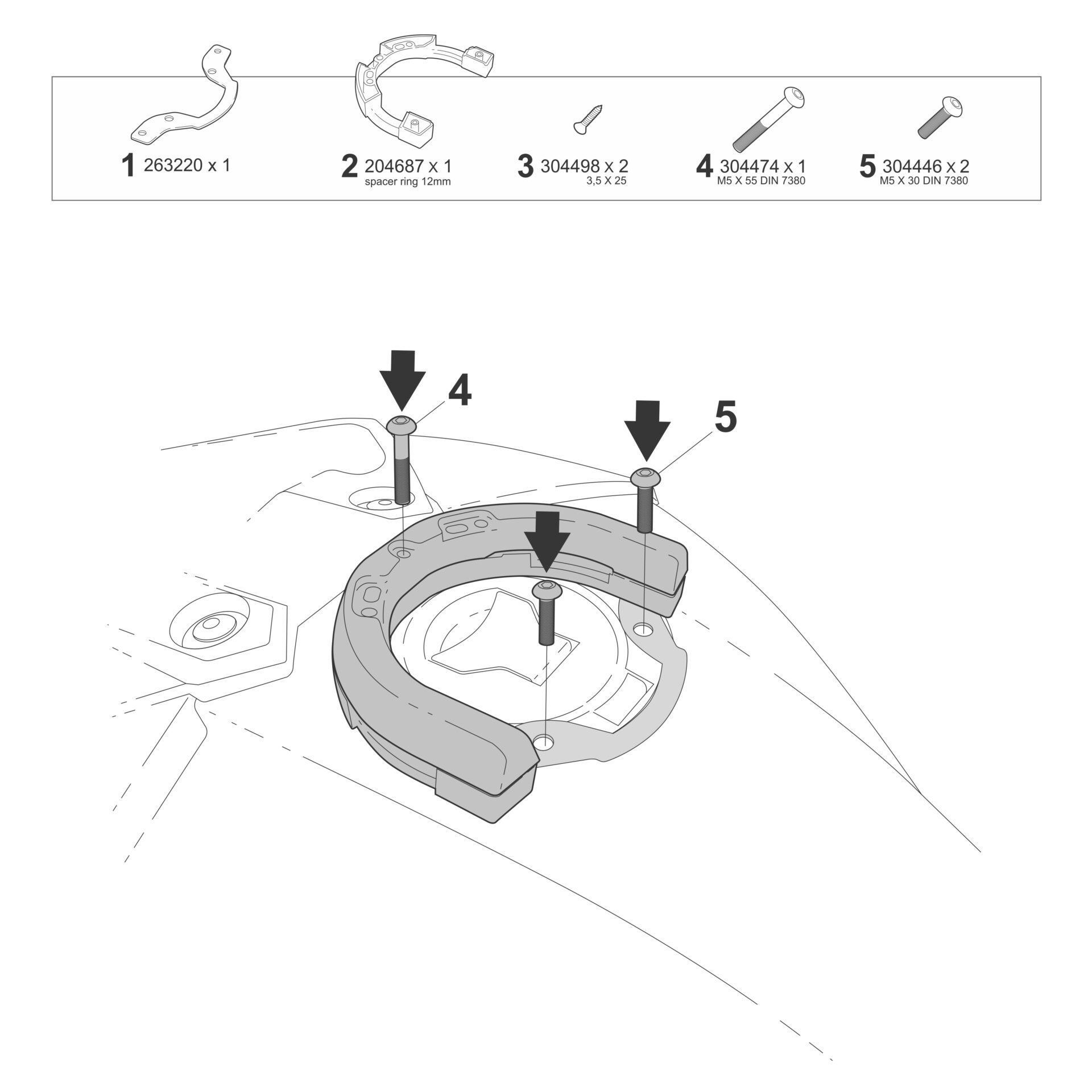 1 263220 x 1

2 204687 x 1
spacer ring 12mm

3 304498 x 2
3,5 X 25

4 304474 x 1
M5 X 55 DIN 7380

5 304446 x 2
M5 X 30 DIN 7380

4

5