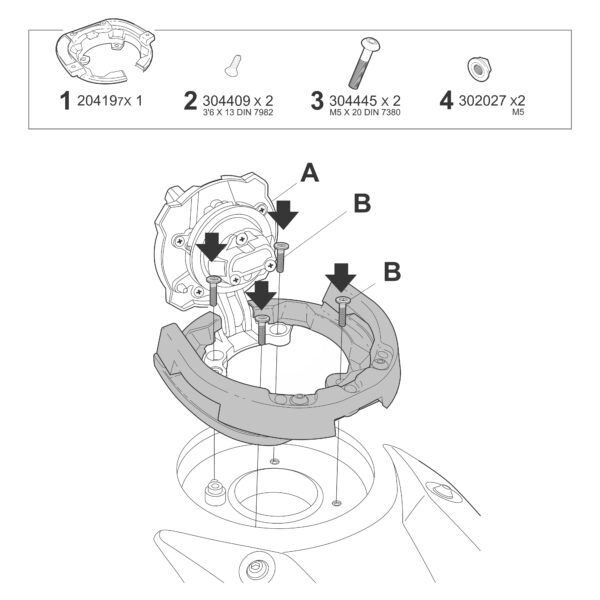 1 204197X 1

2 304409 x 2
3'6 X 13 DIN 7982

3 304445 x 2
M5 X 20 DIN 7380

4 302027 x2
M5

A

B

B