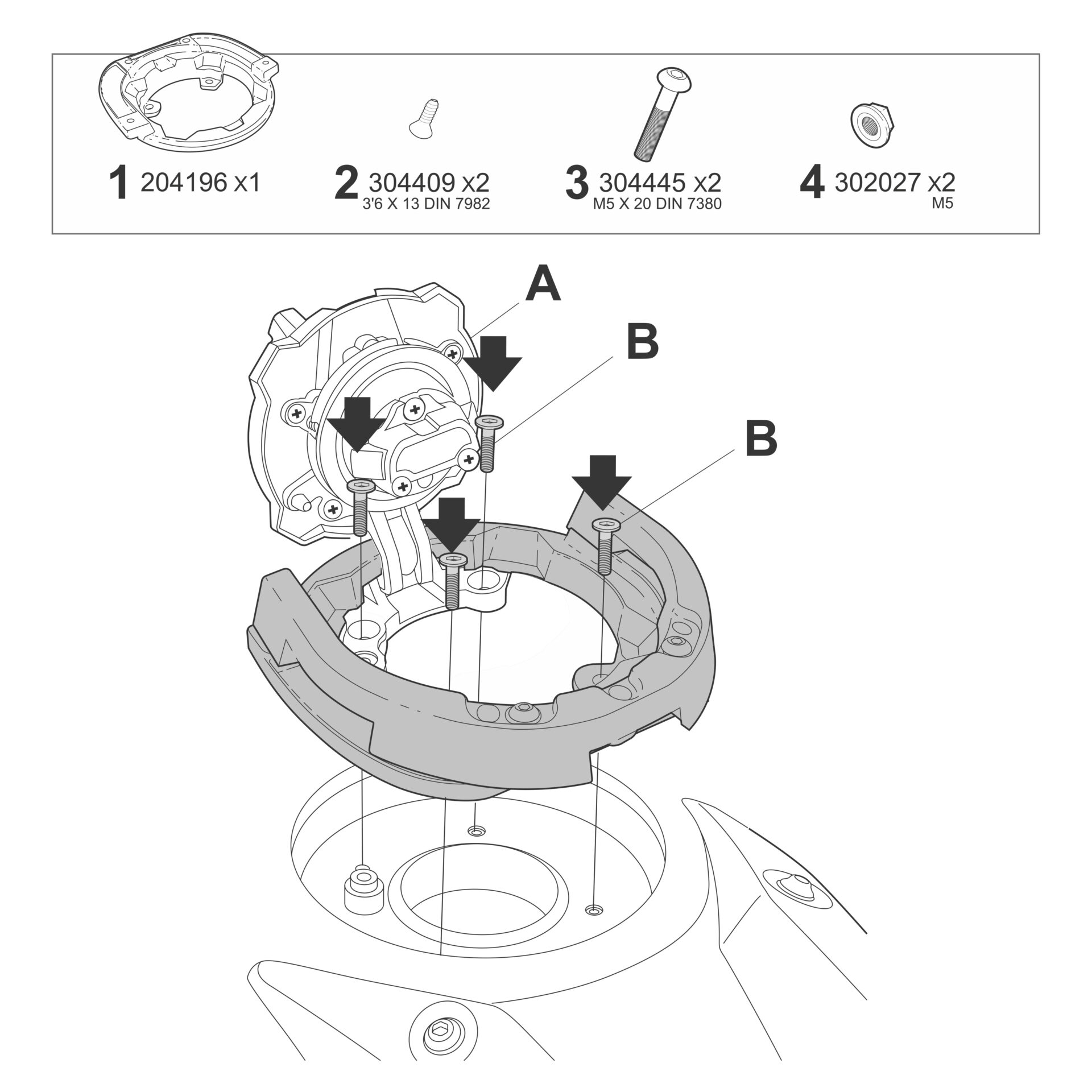 1 204196 x1

2 304409 x2
3'6 X 13 DIN 7982

3 304445 x2
M5 X 20 DIN 7380

4 302027 x2
M5

A

B

B